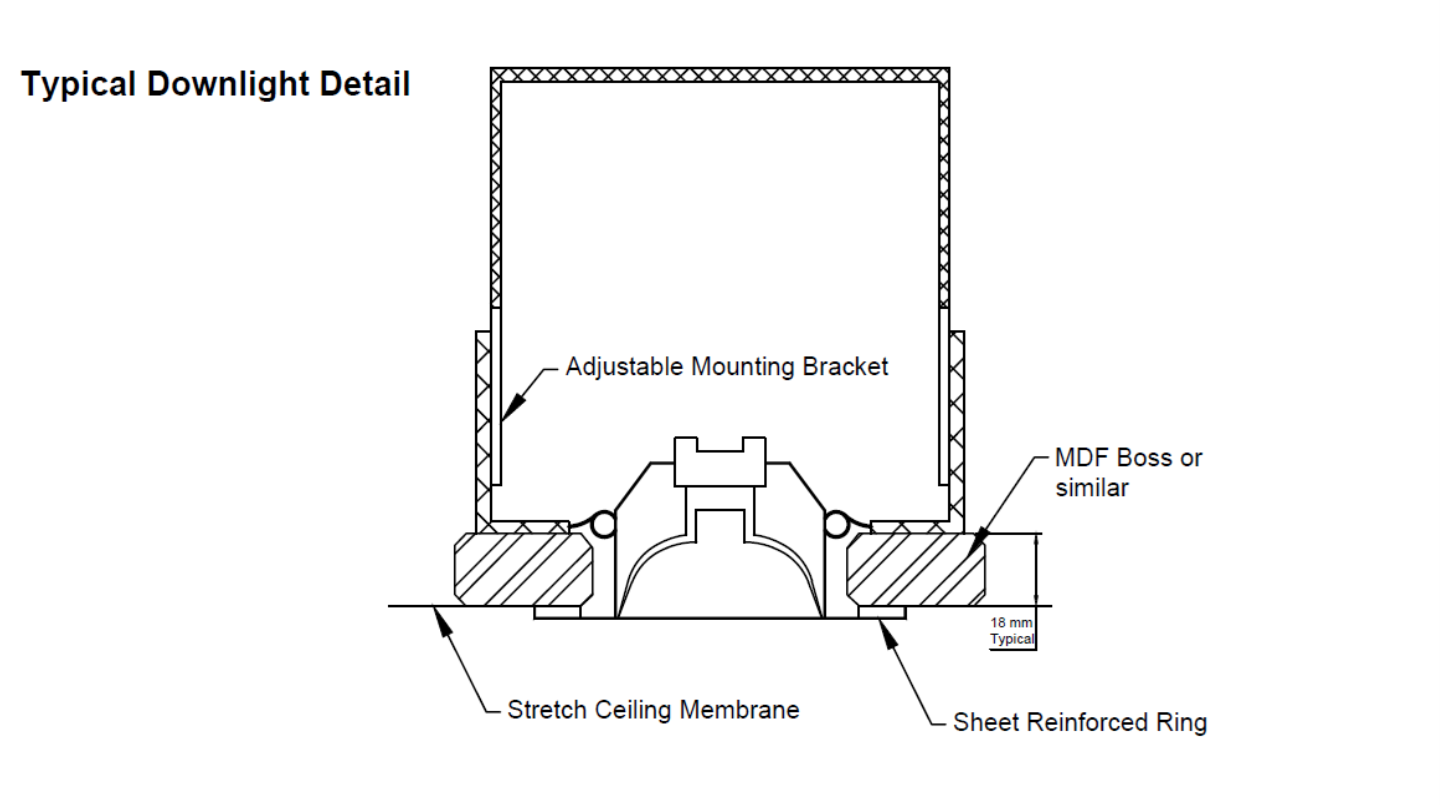 Typical Downlight Detail

Adjustable Mounting Bracket

MDF Boss or similar

18 mm Typical

Stretch Ceiling Membrane

Sheet Reinforced Ring